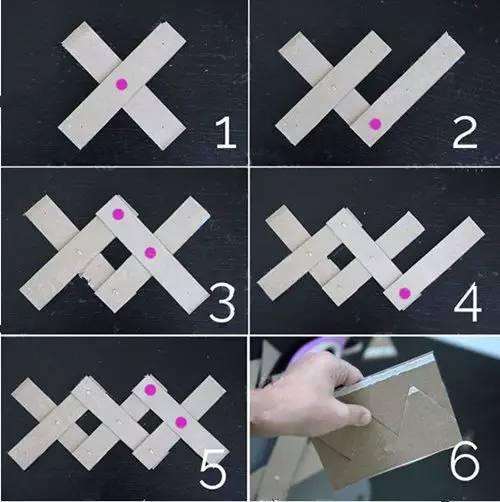 1

2

3

4

5

6